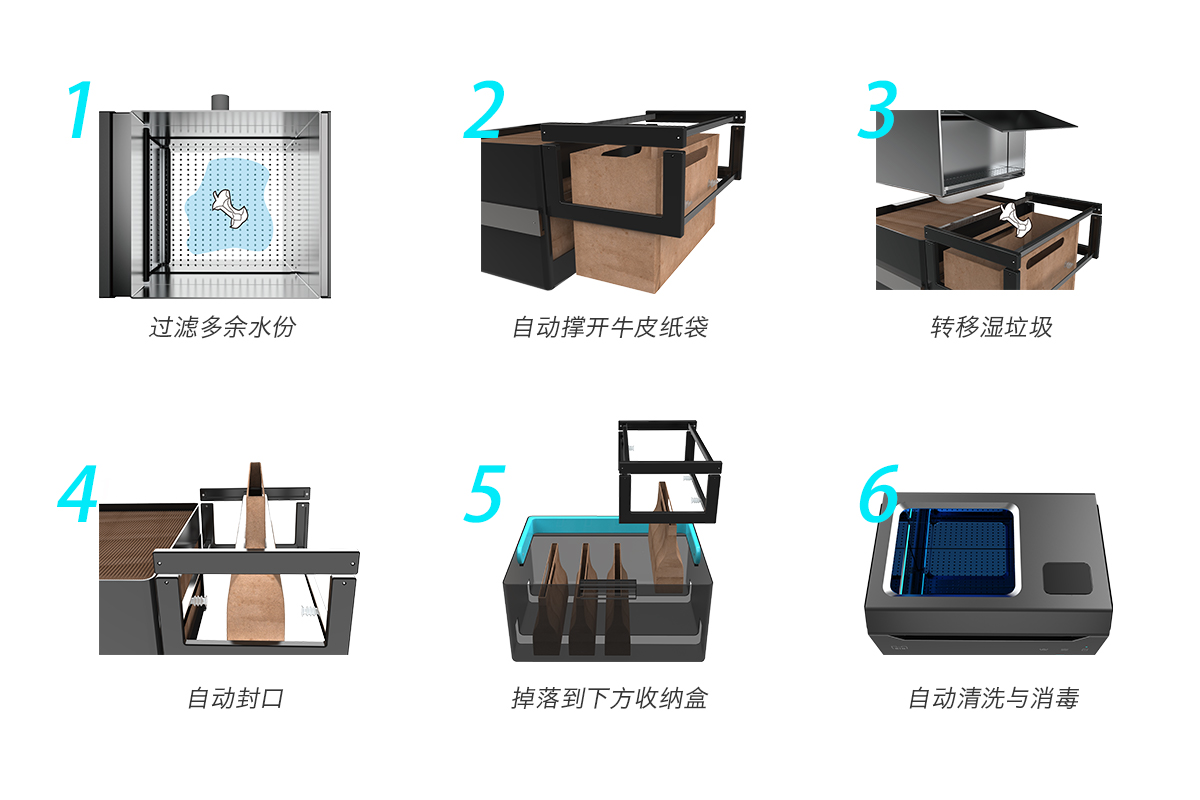 1
过滤多余水份

2
自动撑开牛皮纸袋

3
转移湿垃圾

4
自动封口

5
掉落到下方收纳盒

6
自动清洗与消毒