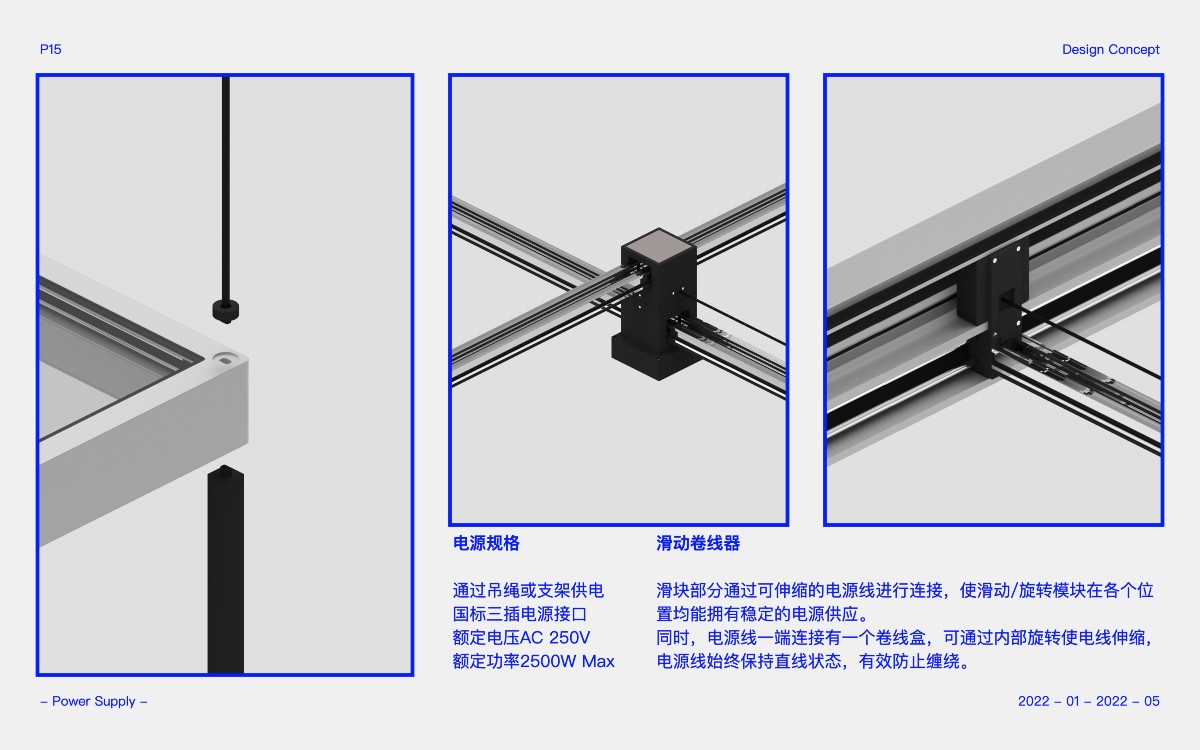 P15

Design Concept

电源规格

通过吊绳或支架供电
国标三插电源接口
额定电压AC 250V
额定功率2500W Max

滑动卷线器

滑块部分通过可伸缩的电源线进行连接，使滑动/旋转模块在各个位置均能拥有稳定的电源供应。
同时，电源线一端连接有一个卷线盒，可通过内部旋转使电线伸缩，电源线始终保持直线状态，有效防止缠绕。

– Power Supply –

2022 – 01 – 2022 – 05