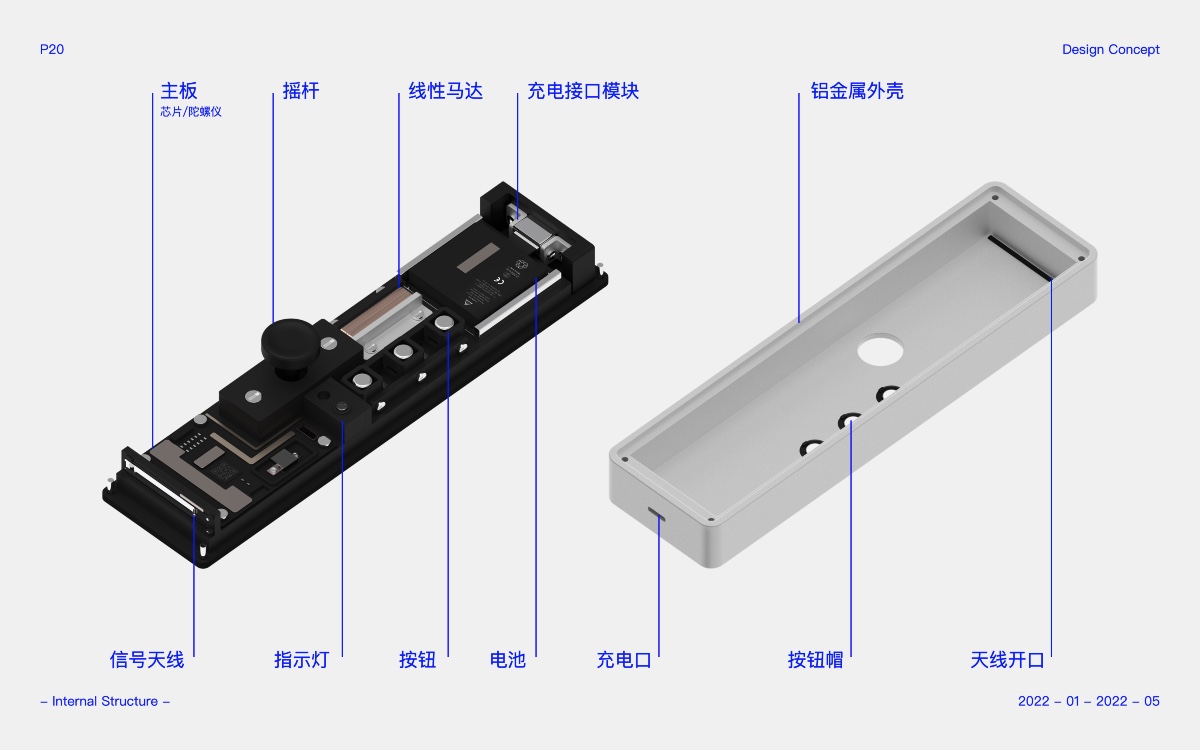 P20

Design Concept

主板
芯片/陀螺仪

摇杆

线性马达

充电接口模块

铝金属外壳

信号天线

指示灯

按钮

电池

充电口

按钮帽

天线开口

– Internal Structure –

2022 – 01 – 2022 – 05